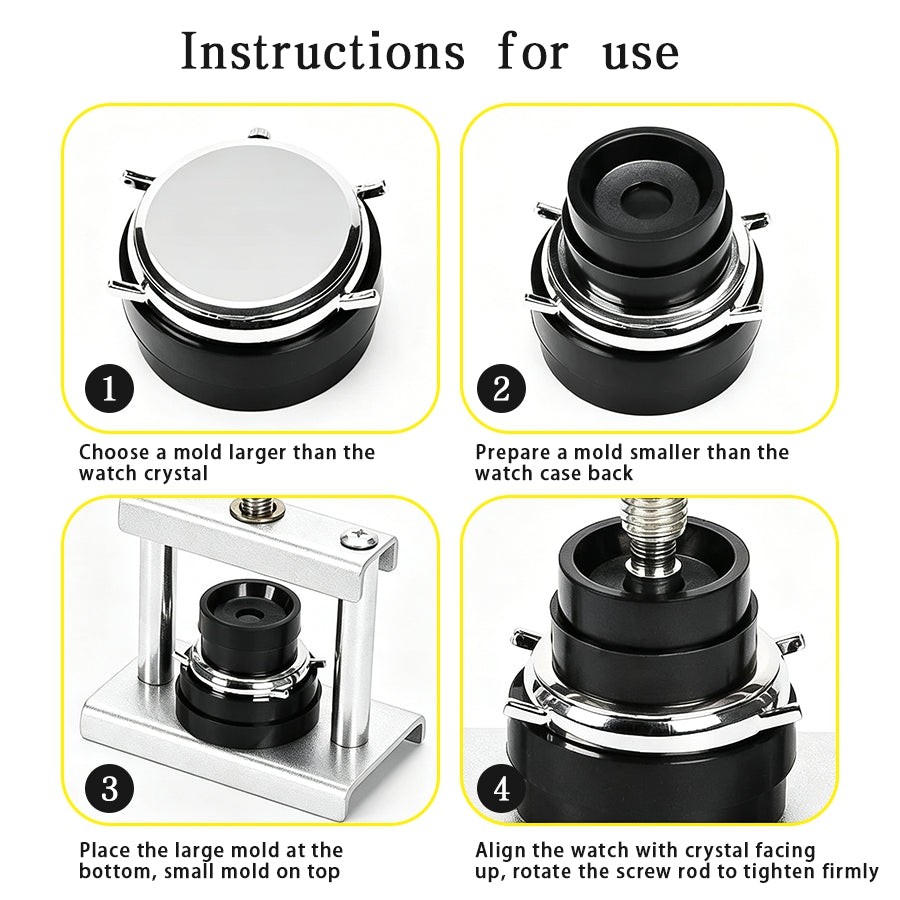 Instructions for use

1

Choose a mold larger than the watch crystal

2

Prepare a mold smaller than the watch case back

3

Place the large mold at the bottom, small mold on top

4

Align the watch with crystal facing up, rotate the screw rod to tighten firmly